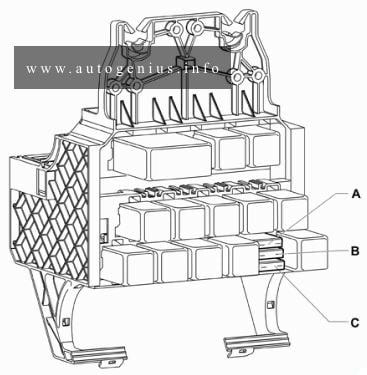 www.autogenius.info

A

B

C