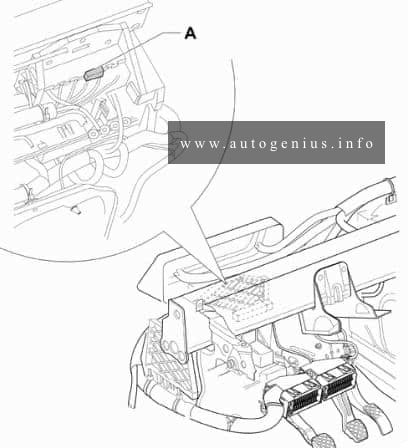 A

www.autogenius.info